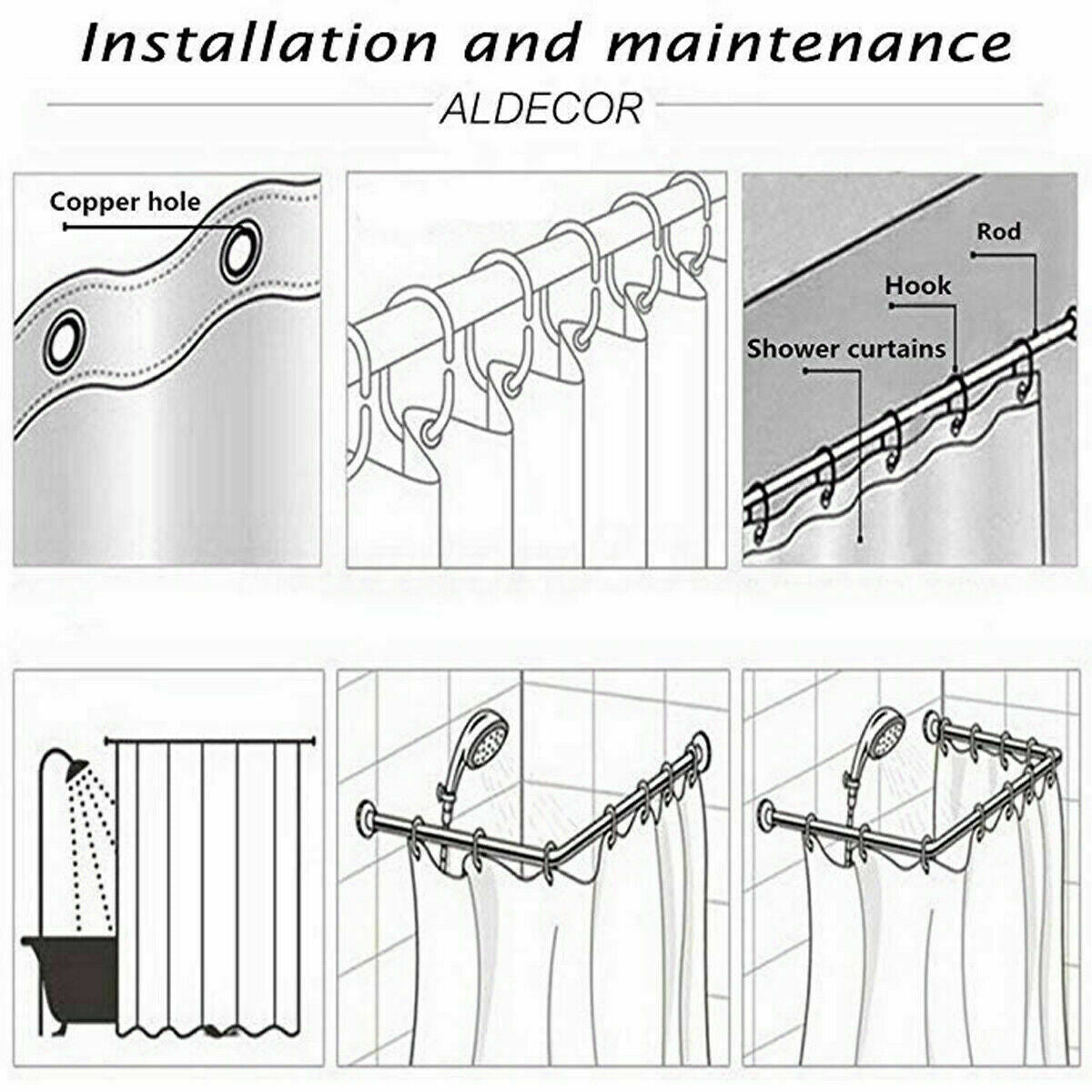 Installation and maintenance

ALDECOR

Copper hole

Rod

Hook

Shower curtains